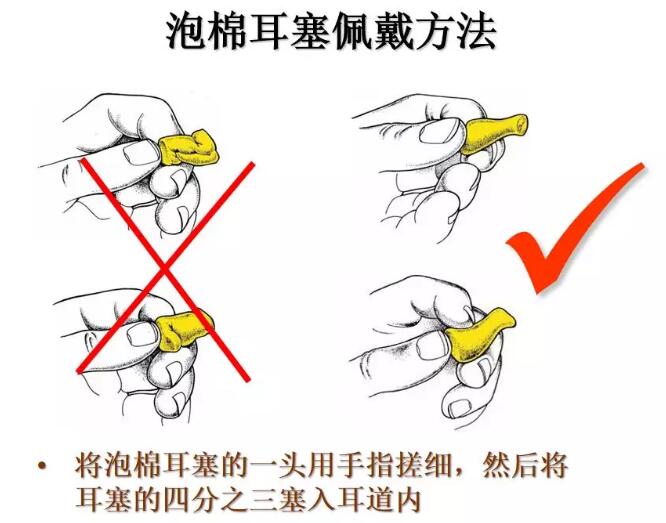 泡棉耳塞佩戴方法

• 将泡棉耳塞的一头用手指搓细，然后将耳塞的四分之三塞入耳道内